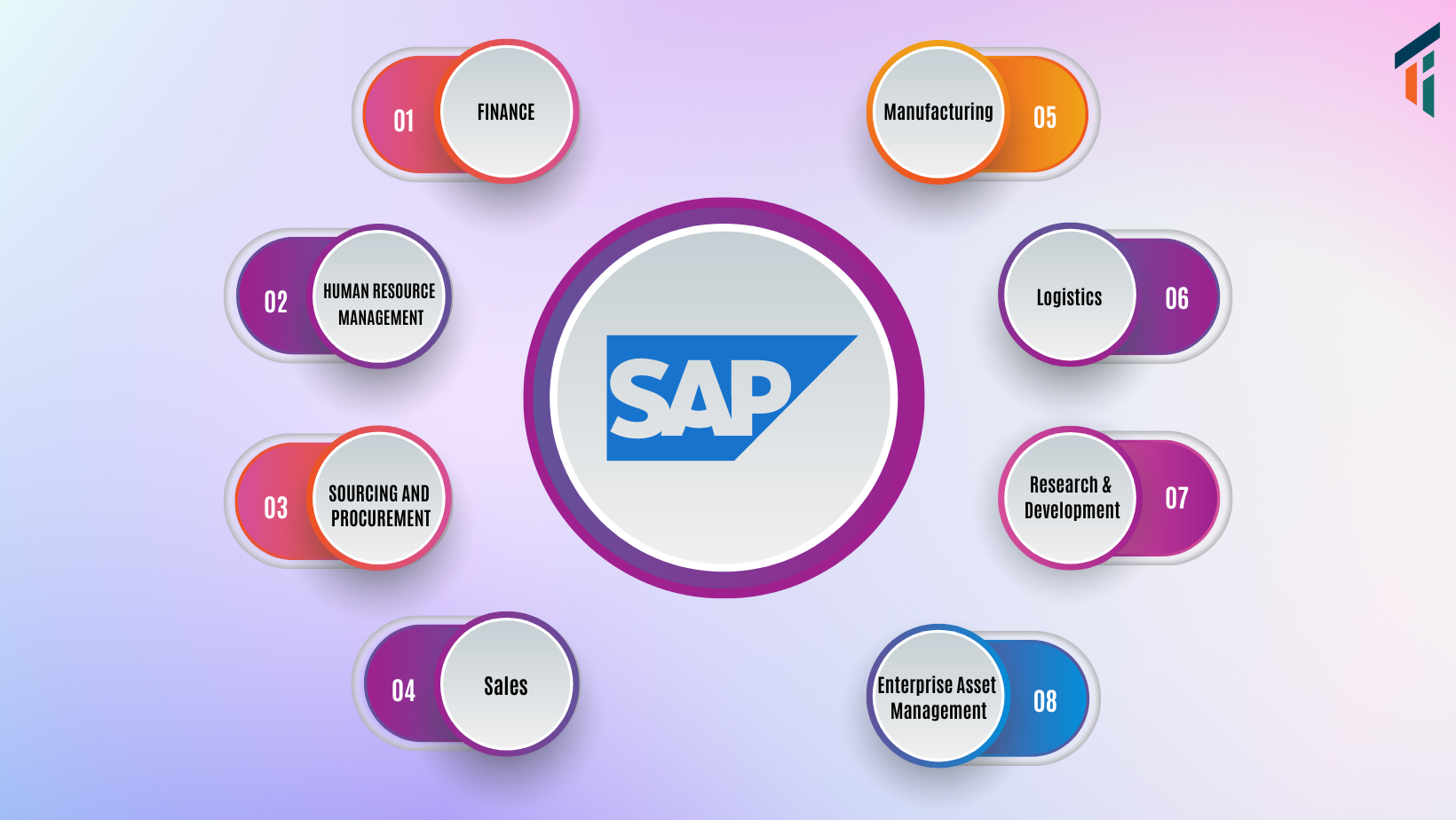 01 FINANCE

02 HUMAN RESOURCE MANAGEMENT

03 SOURCING AND PROCUREMENT

04 Sales

SAP

Manufacturing 05

Logistics 06

Research & Development 07

Enterprise Asset Management 08